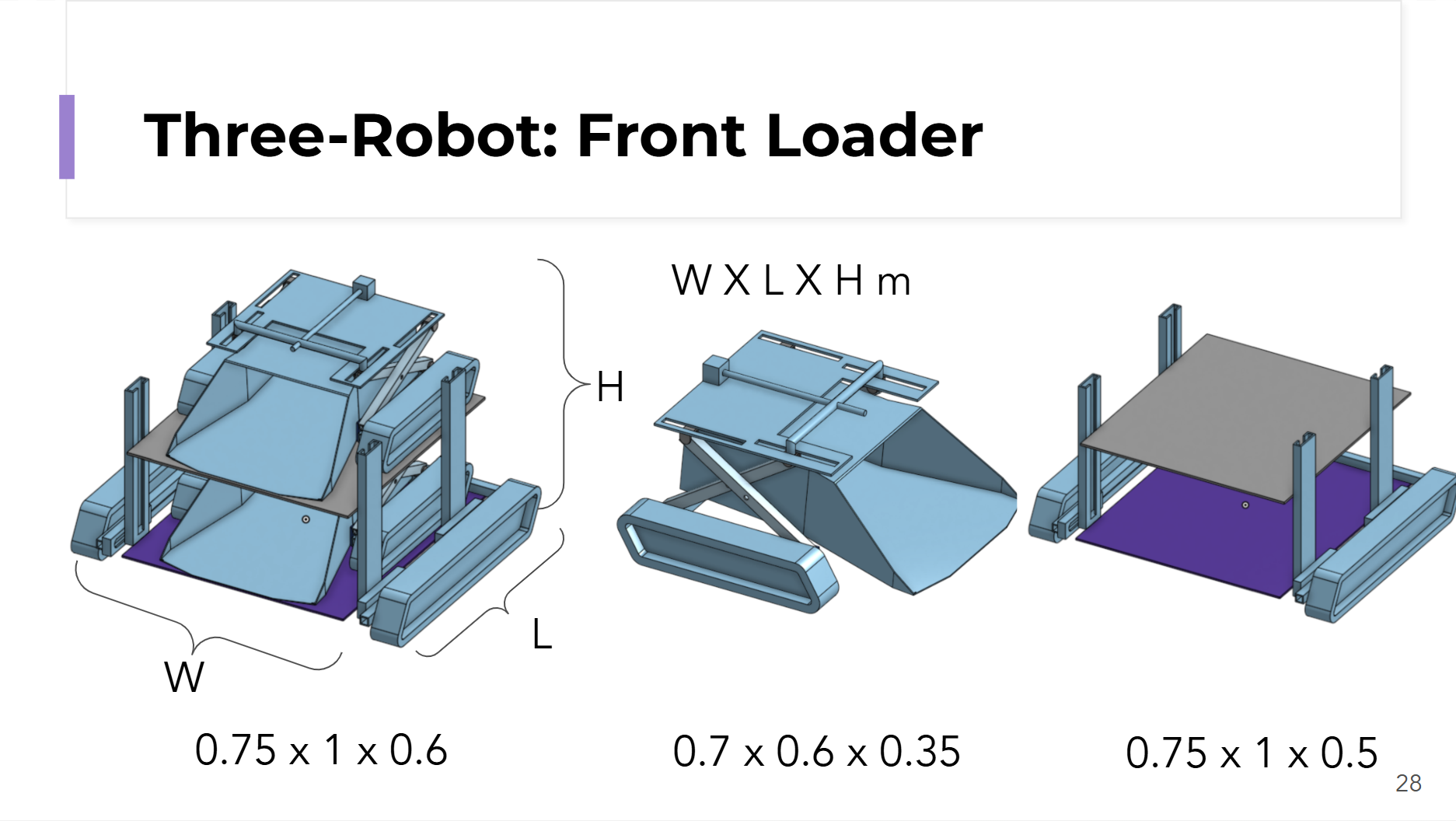 Three-Robot: Front Loader

W X L X H m

H

L

W

0.75 x 1 x 0.6

0.7 x 0.6 x 0.35

0.75 x 1 x 0.5

28